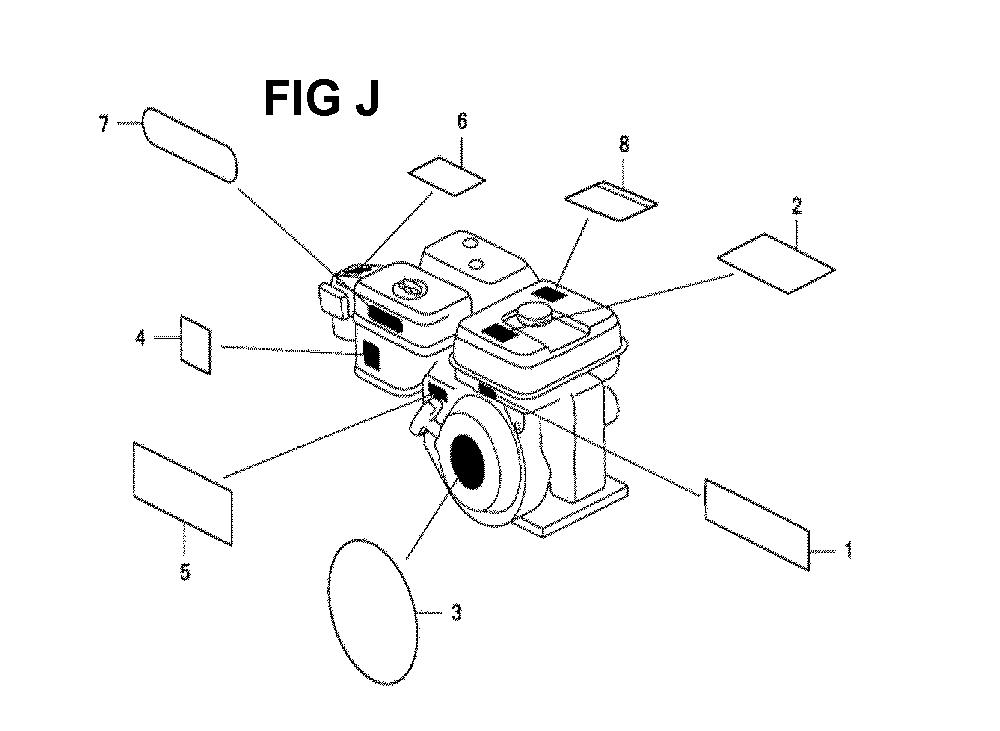 FIG J

7
6
8
2
4
5
3
1