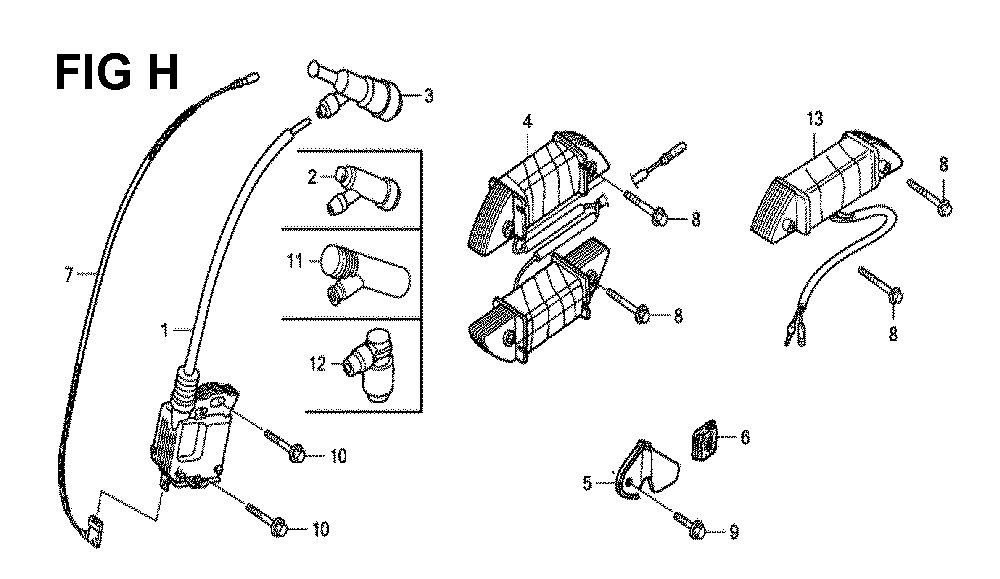 FIG H

3
2
11
12
7
1
10
10
4
8
8
13
8
8
6
5
9