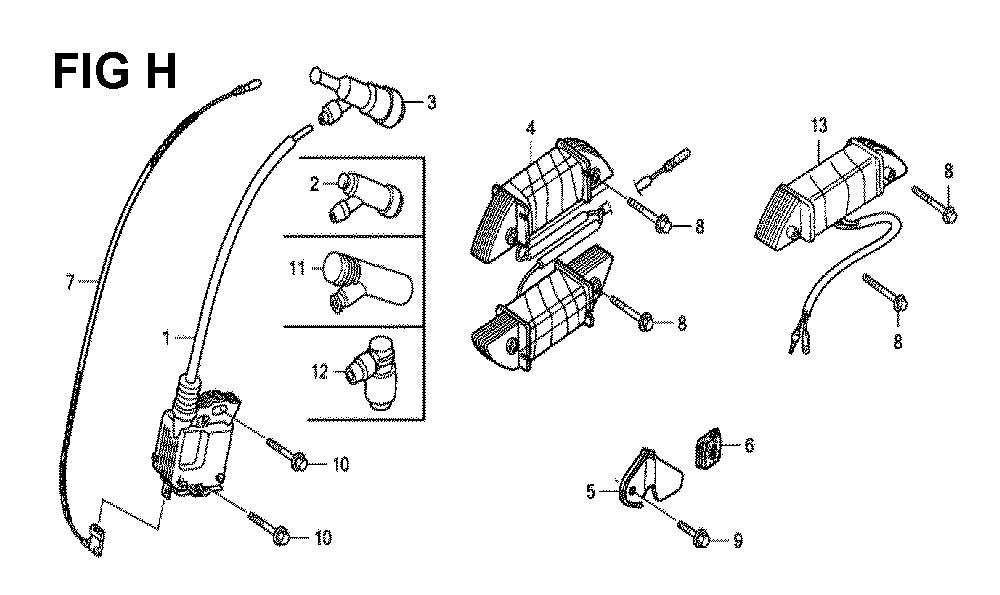 FIG H

3
2
11
12
7
1
10
10
4
8
8
13
8
8
6
5
9