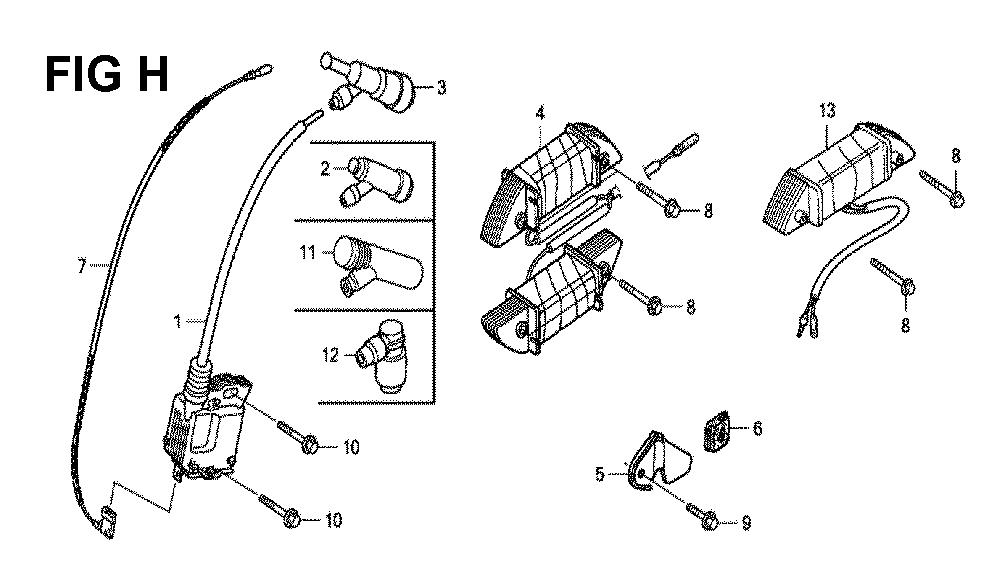 FIG H

3
2
11
12
7
1
10
10
4
8
8
13
8
8
6
5
9