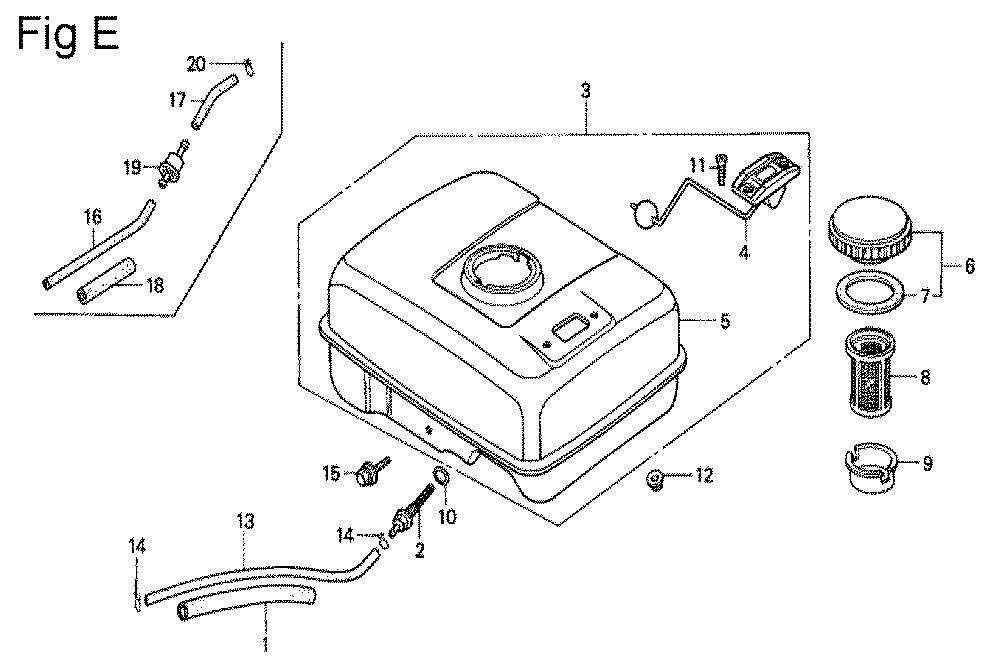 Fig E

20
17
19
16
18
3
11
4
6
7
5
8
9
15
10
12
14
2
13
14
1