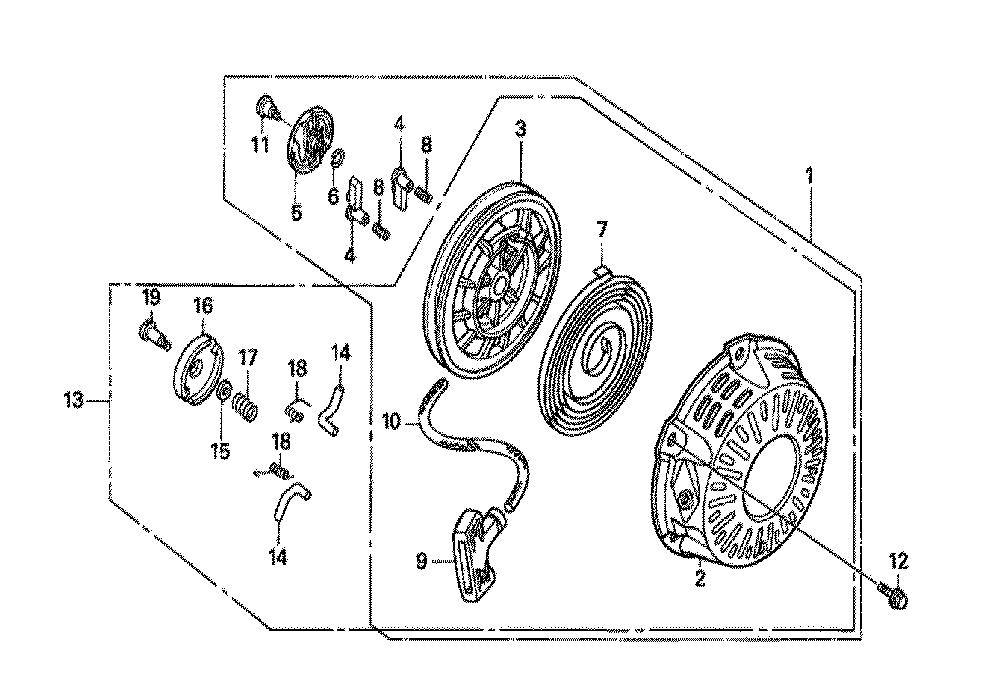 11
5
6
4
8
8
4
3
7
1
19
16
17
18
14
13
15
18
14
10
9
2
12