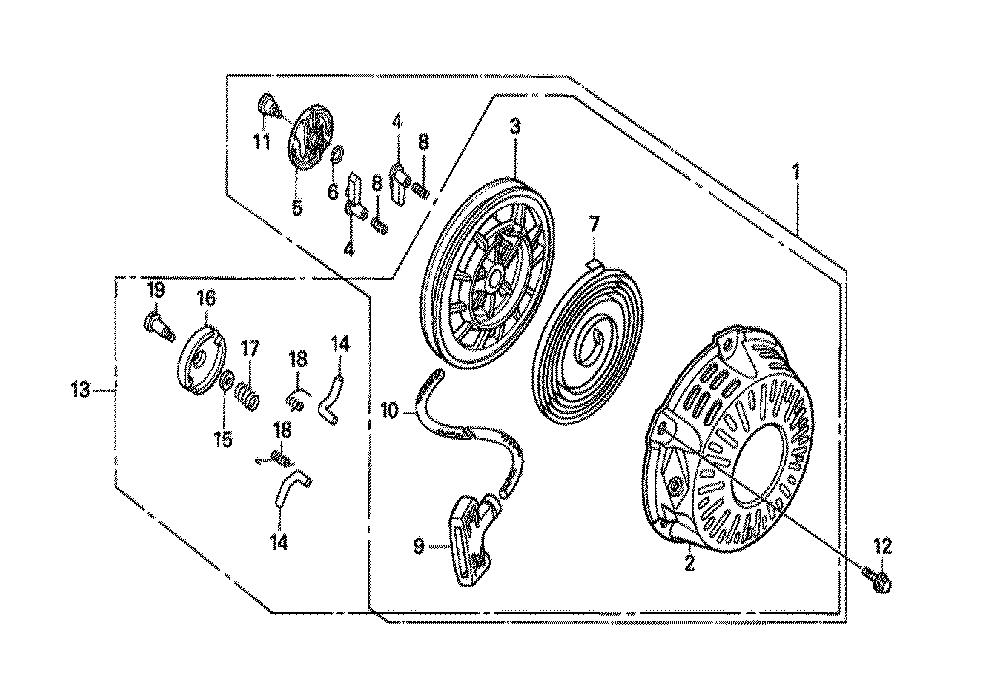 11
5
6
4
8
4
8
3
7
1
19
16
17
18
14
13
15
18
14
10
9
2
12