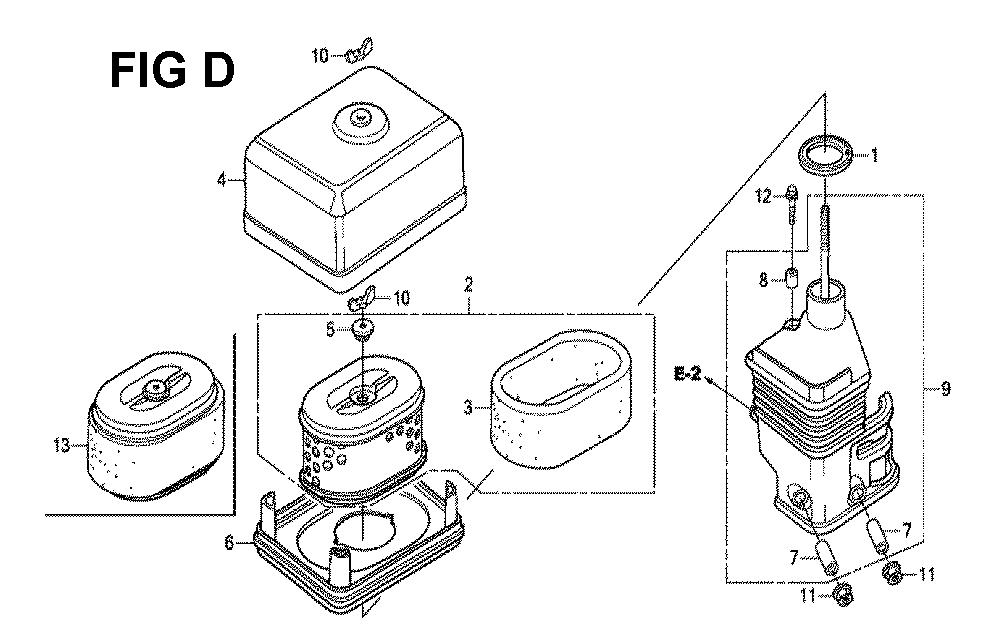 FIG D

10
4
10
2
5
3
13
6
1
12
8
E-2
9
7
7
11
11