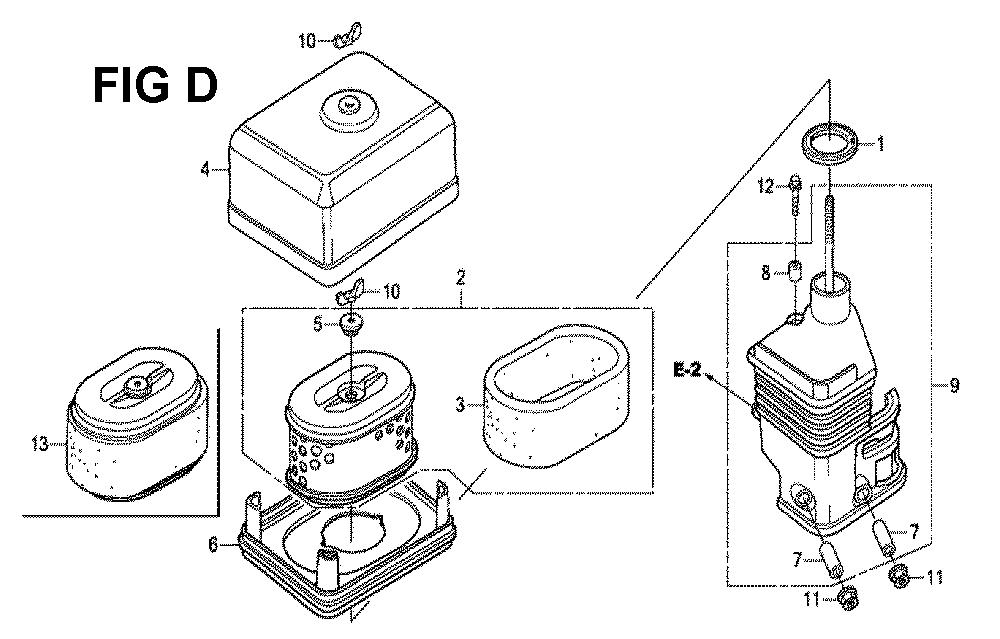 FIG D

10
4
10
2
5
3
13
6
1
12
8
E-2
9
7
7
11
11