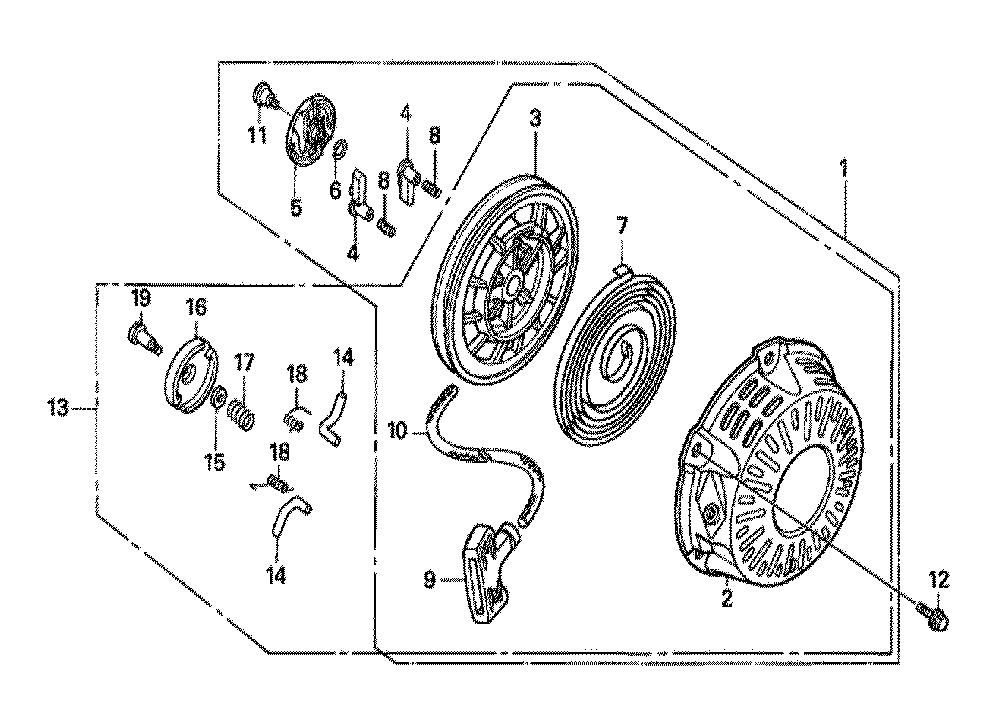 11
5
6
4
8
8
4
3
7
1
19
16
17
18
14
13
15
18
14
10
9
2
12