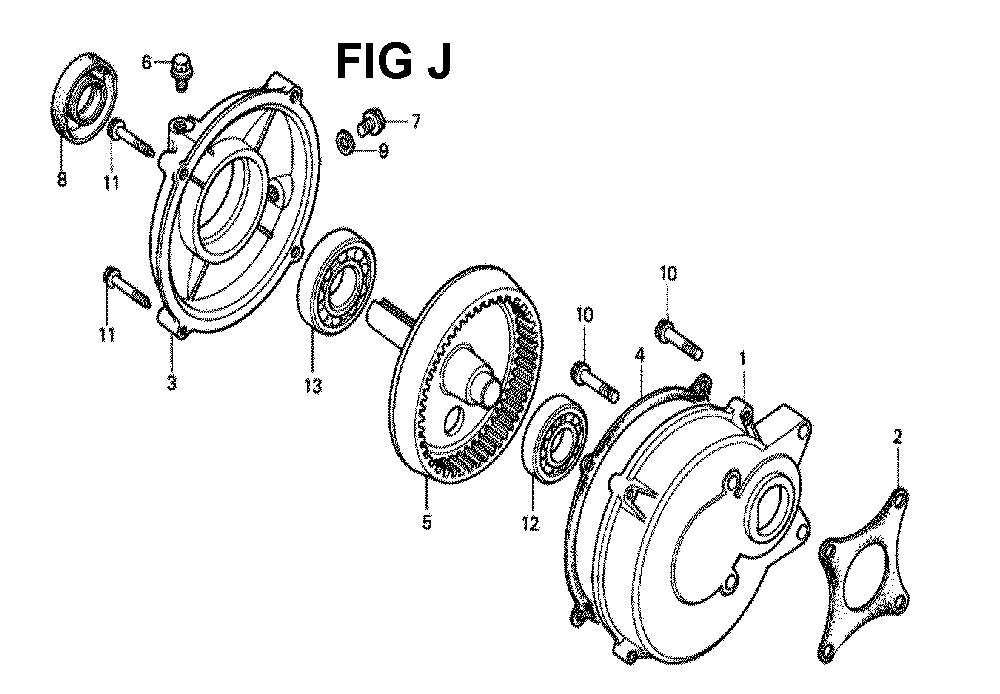 FIG J

6
7
9
8
11
11
3
13
10
10
4
1
2
5
12