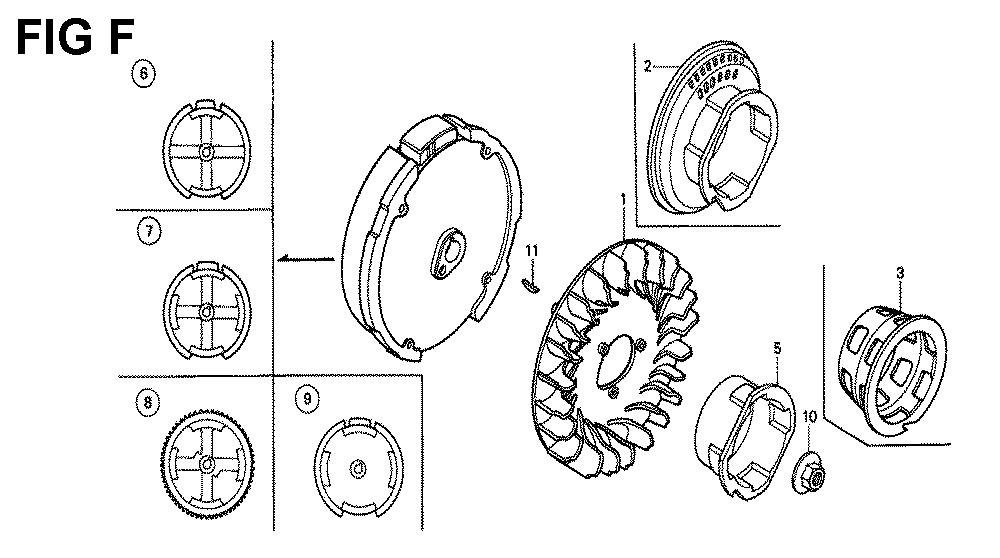 FIG F

6

7

8

9

11

1

2

3

5

10