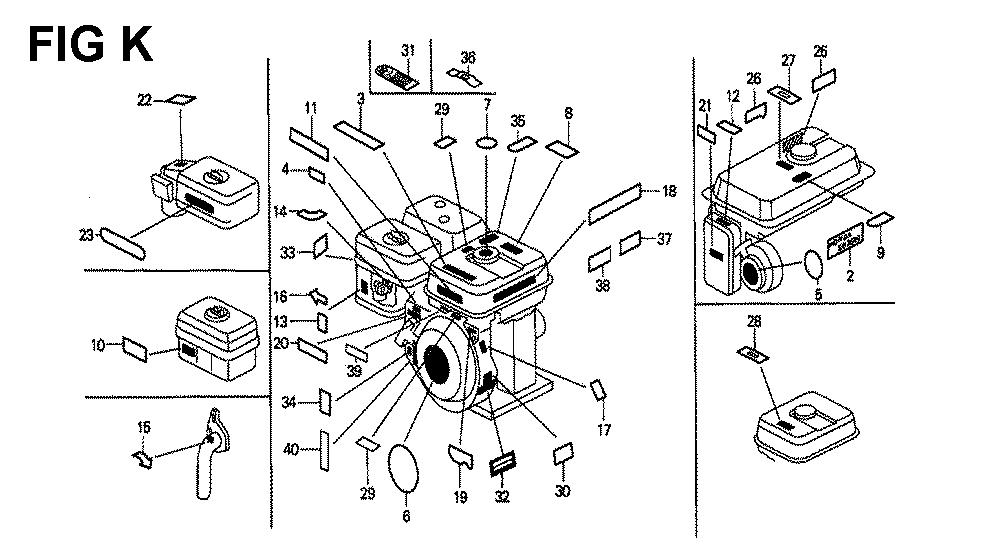 FIG K

22
23
10
15
31
36
11
3
29
7
35
8
4
14
33
16
13
20
39
34
40
29
6
19
32
30
17
18
37
38
21
12
26
27
26
9
2
5
28