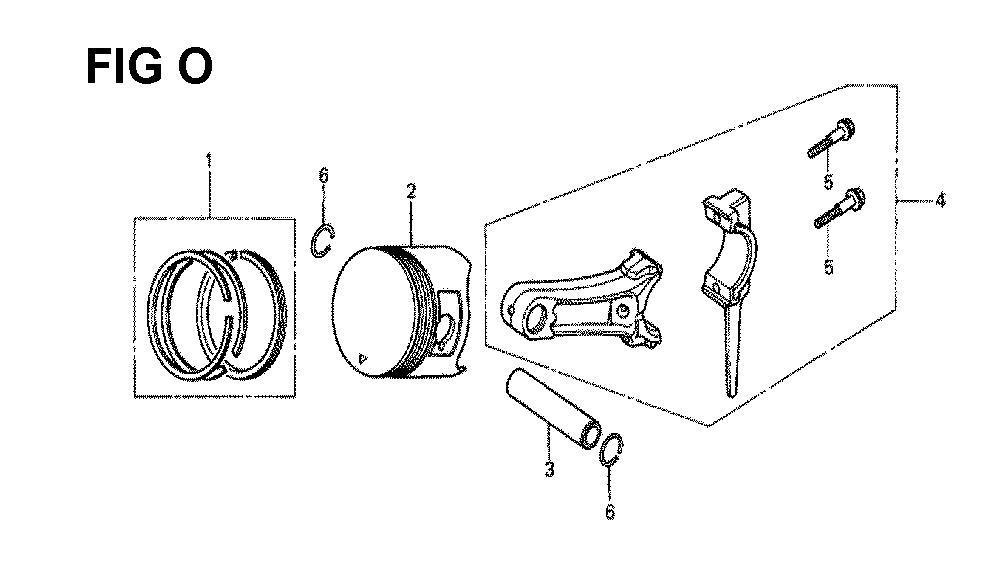 FIG O

1
6
2
5
4
5
3
6