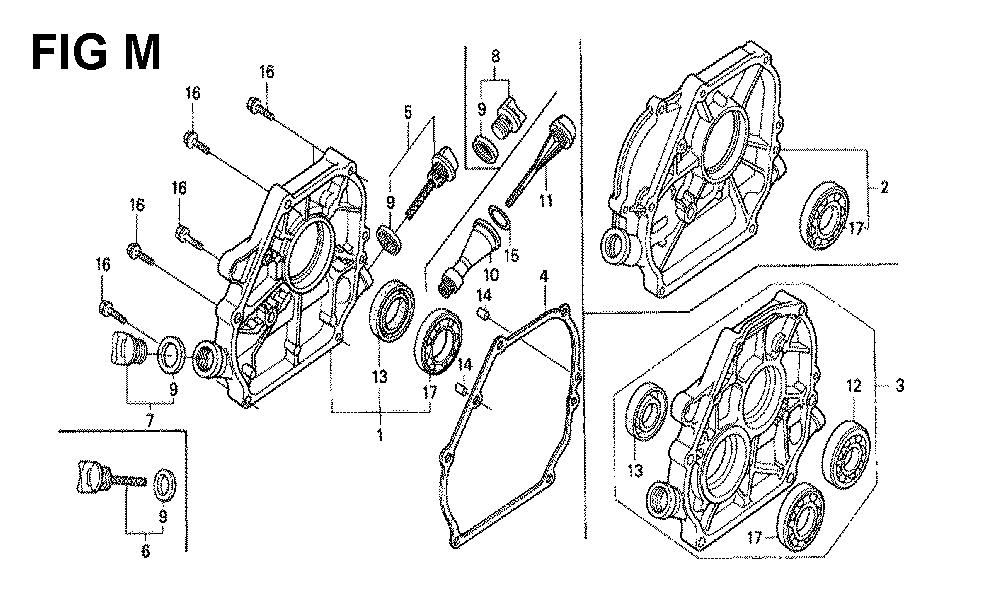 FIG M

16
16
16
16
16
5
9
8
9
11
15
10
14
4
14
13
17
1
9
7
9
6
2
17
3
12
13
17