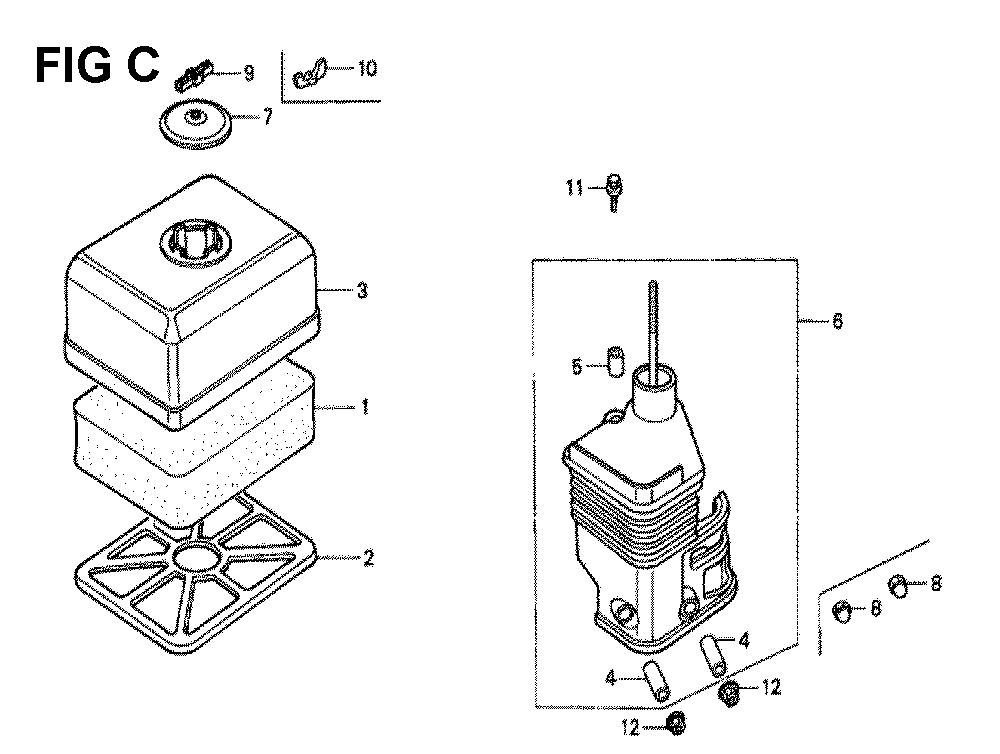 FIG C
9
10
7
3
1
2
11
6
5
8
8
4
4
12
12