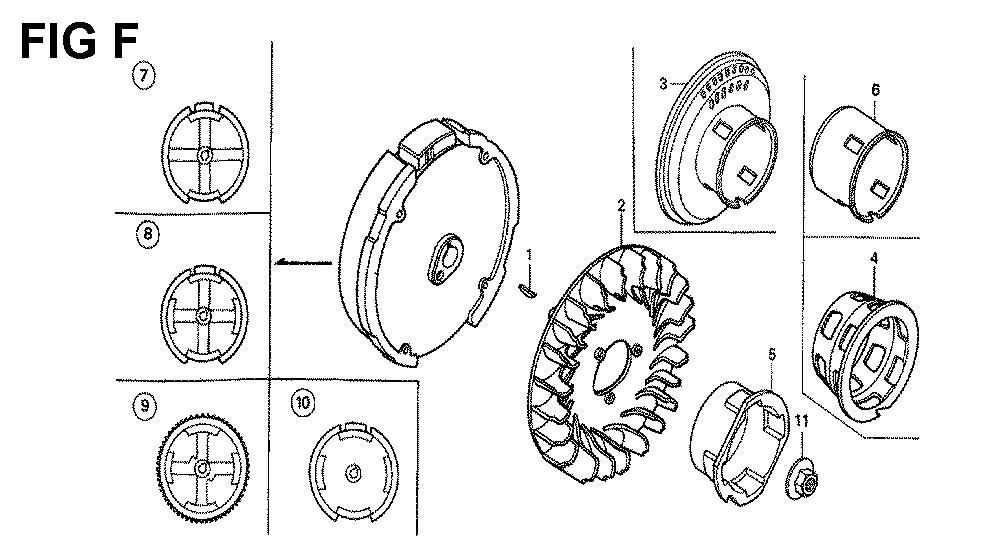 FIG F

7

8

9

10

1

2

3

6

4

5

11