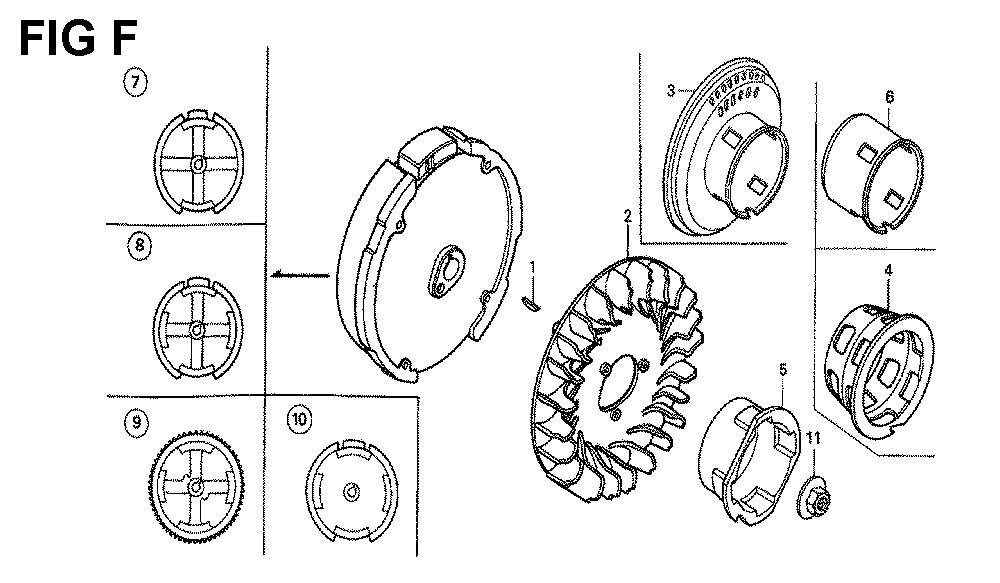 FIG F

7

8

9

10

1

2

3

6

4

5

11