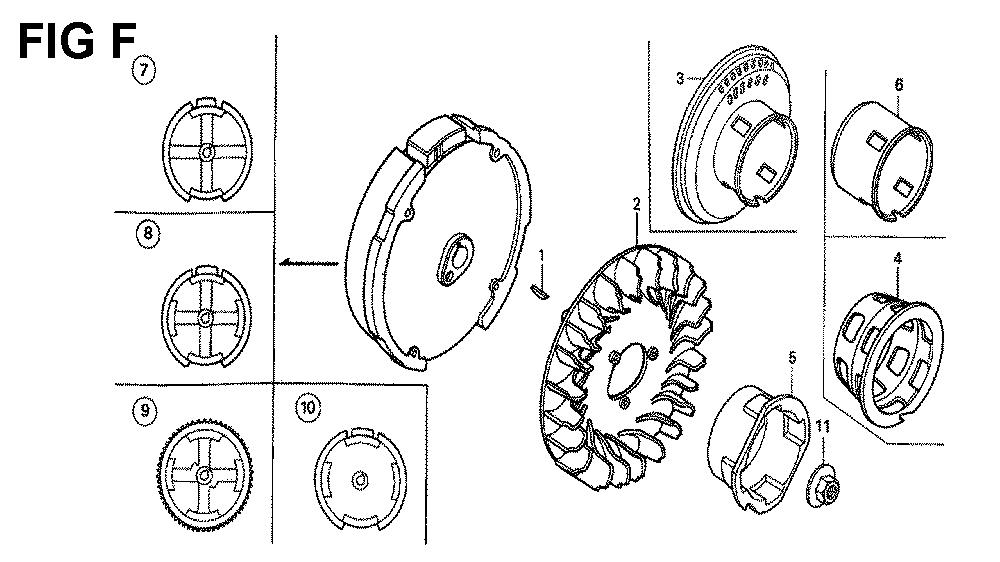 FIG F

7

8

9

10

1

2

3

6

4

5

11