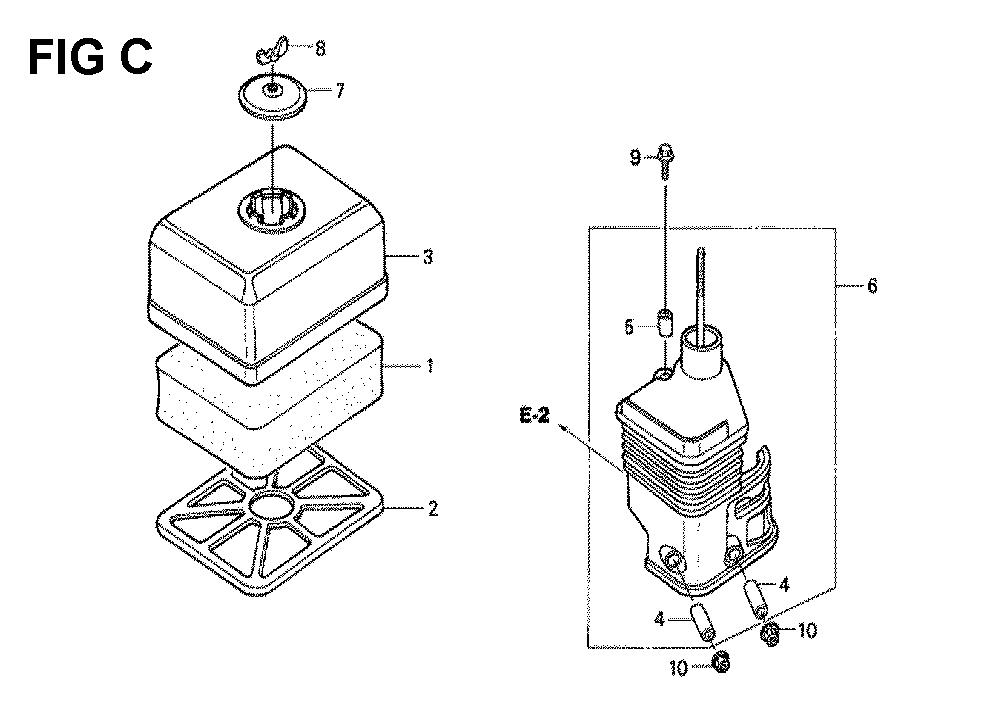 FIG C

8
7
3
1
2

9
6
5
E-2
4
4
10
10