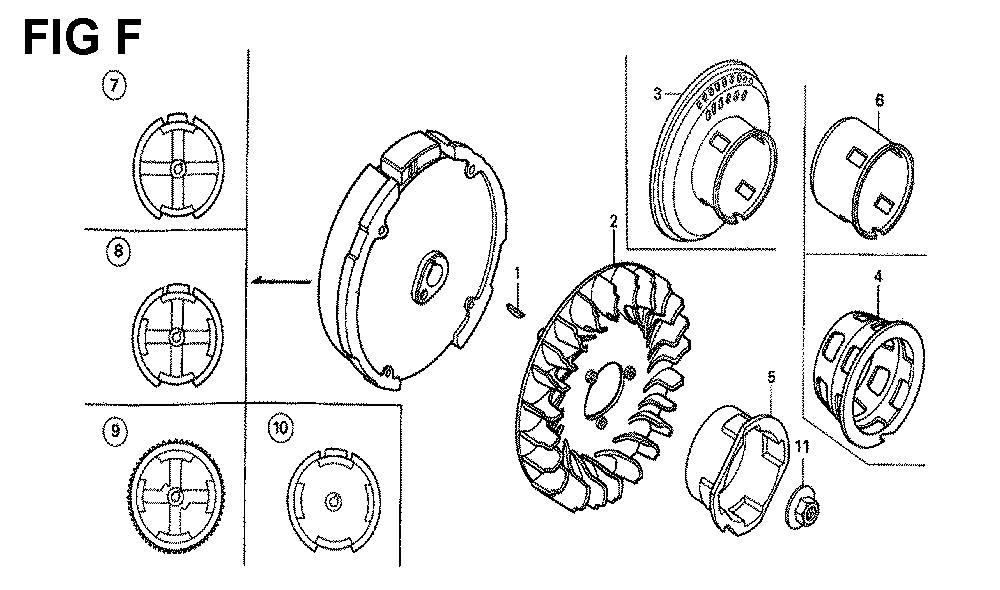 FIG F

7

8

9

10

1

2

3

6

4

5

11