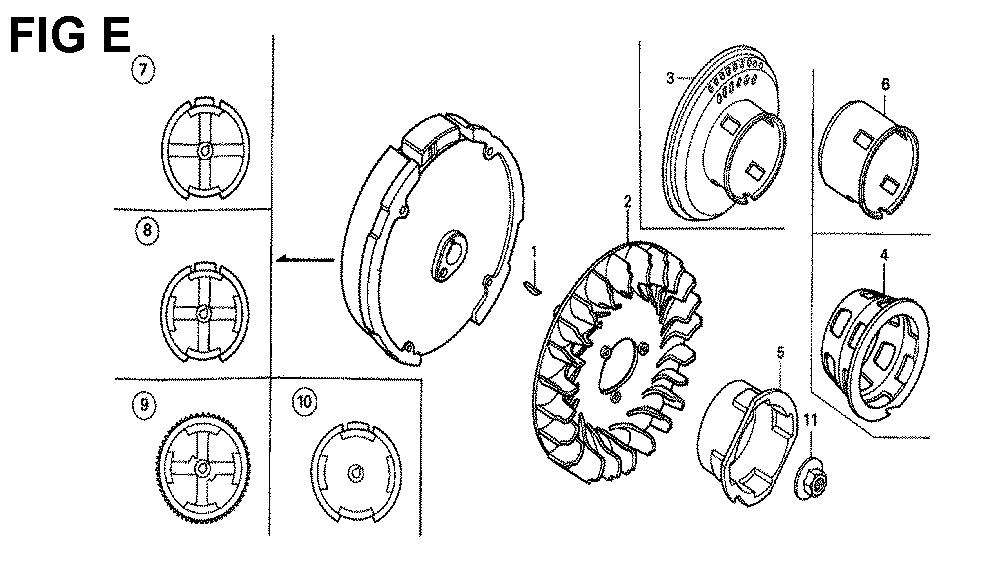 FIG E

7

8

9

10

1

2

3

6

4

5

11