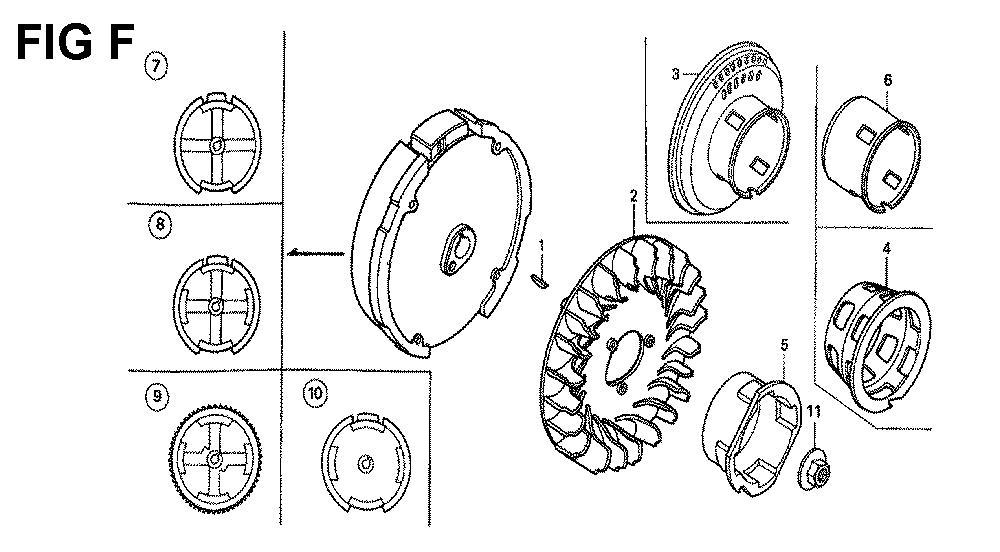 FIG F

7

8

9

10

1

2

3

6

4

5

11