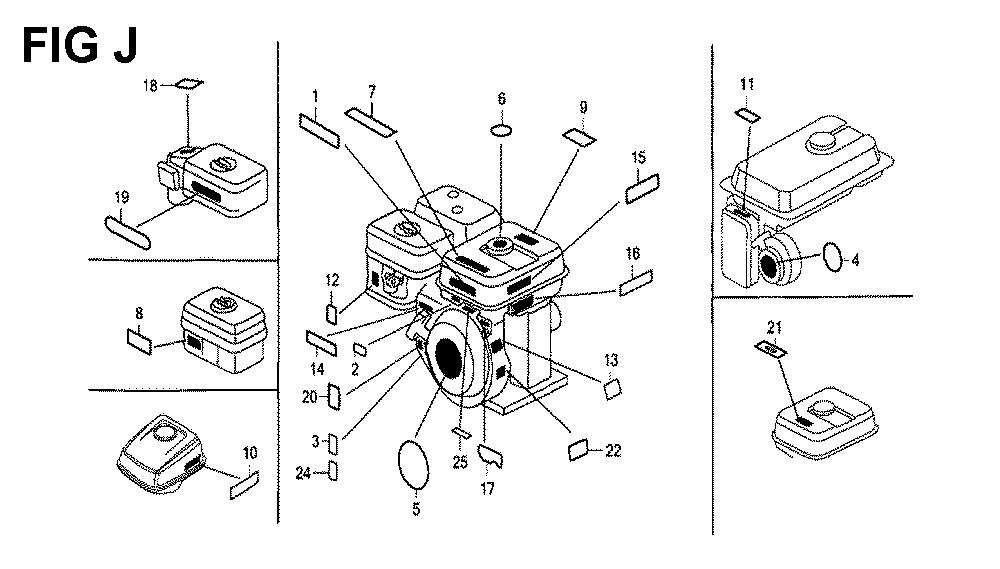 FIG J

18
19
8
10

1
7
6
9
15
16
12
14
2
20
3
24
5
25
17
13
22

11
4
21