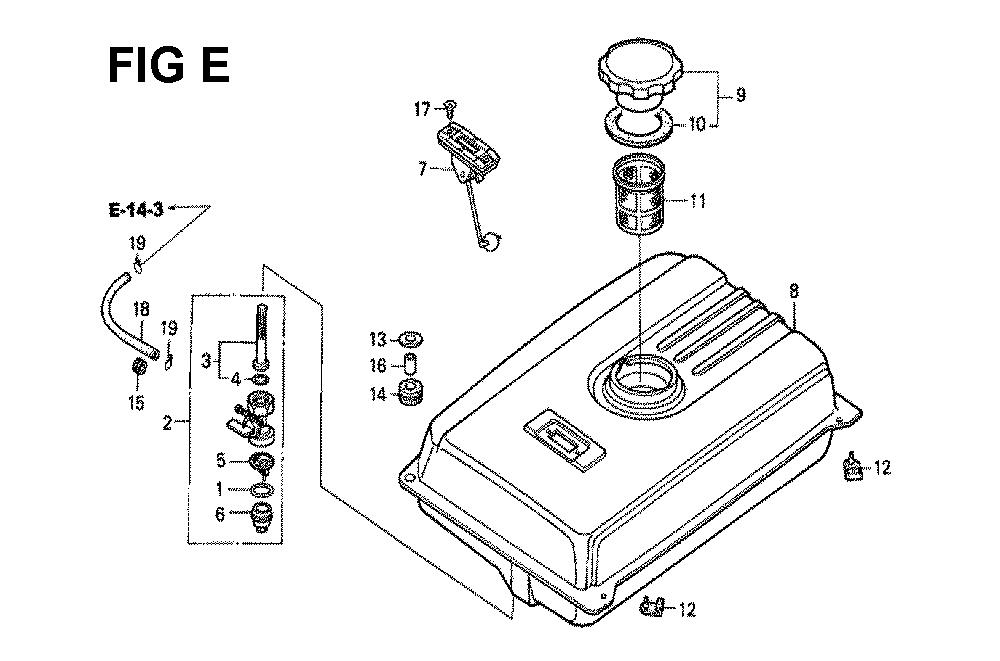 FIG E

17
7
9
10
11
E-14-3
19
18
19
15
3
4
2
5
1
6
13
16
14
8
12
12