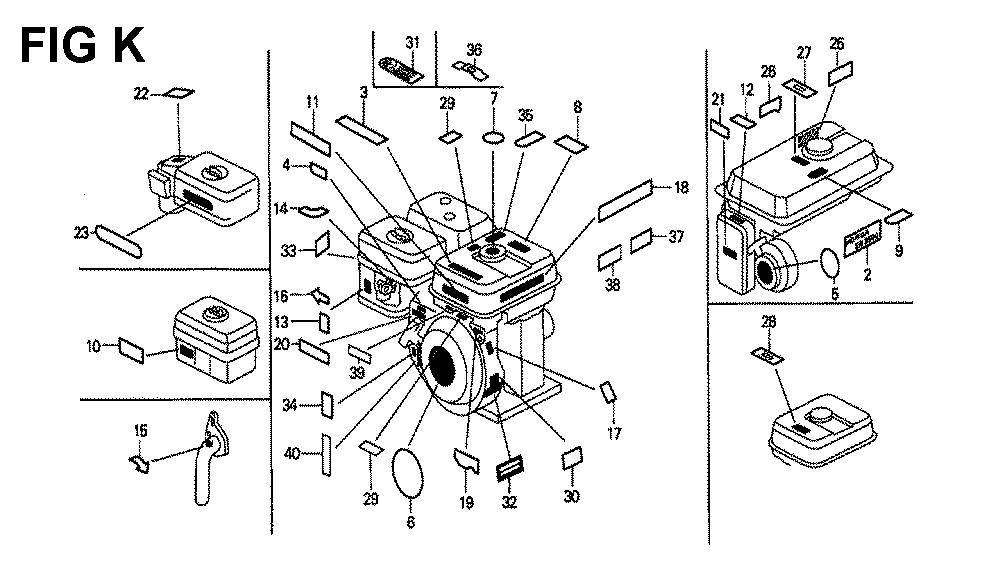 FIG K

22
23
10
15
31
36
11
3
29
7
35
8
4
14
33
16
13
20
39
34
40
29
6
19
32
30
17
18
37
38
21
12
28
27
26
9
2
5
28