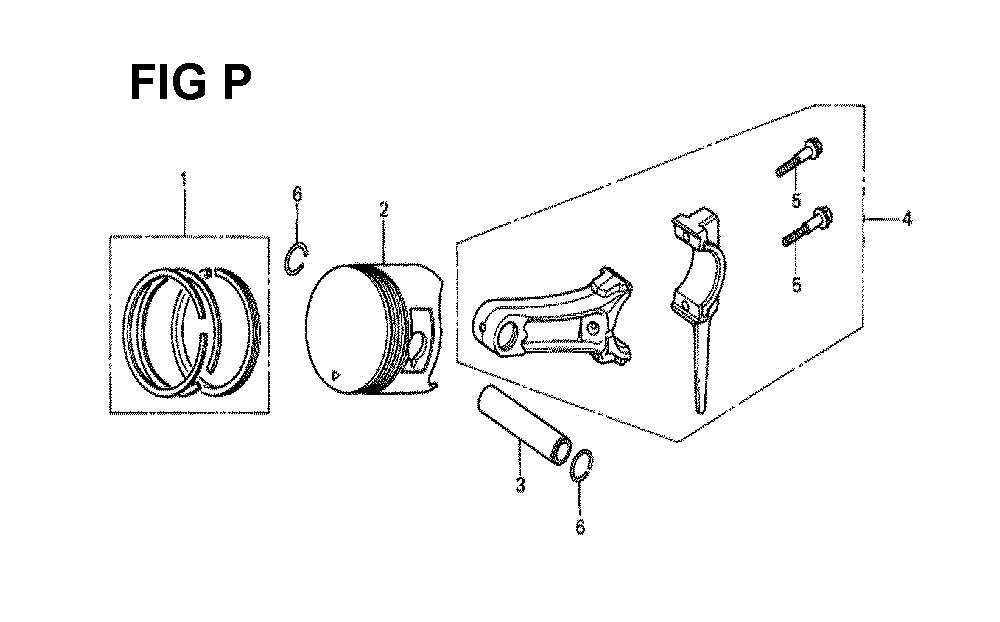 FIG P

1

6

2

5

4

5

3

6