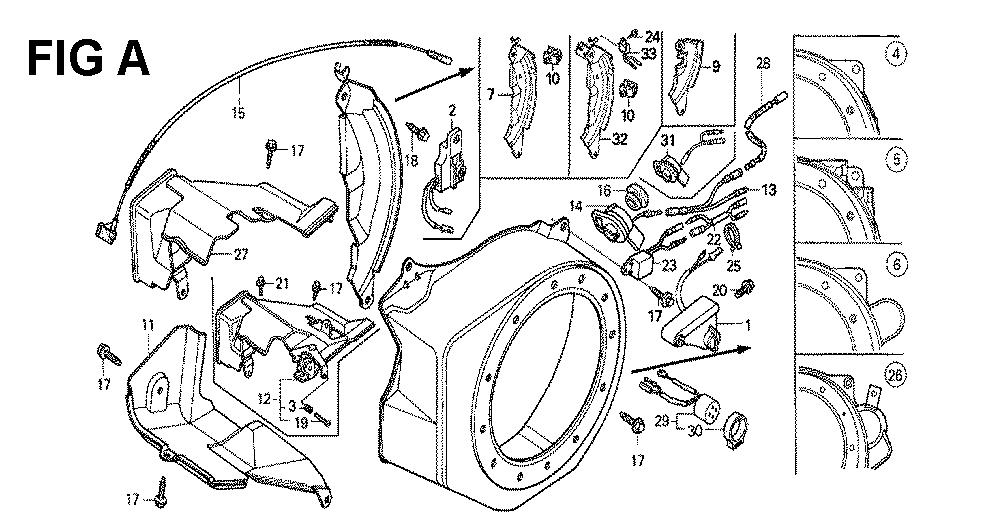 FIG A

15
17
27
21
17
11
17
12
3
19
17
18
2
7
10
24
33
10
32
9
28
31
16
13
14
22
23
25
20
17
1
29
30
17
4
5
6
26