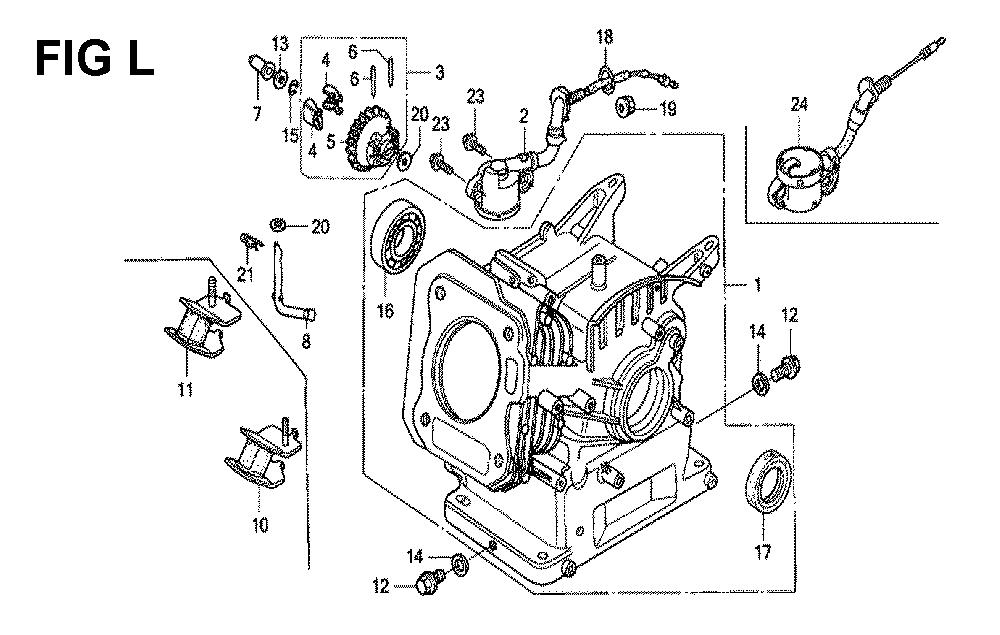 FIG L

13
7
15
4
4
6
6
3
5
20
23
23
2
18
19
24
20
21
8
16
1
11
10
14
12
17
14
12