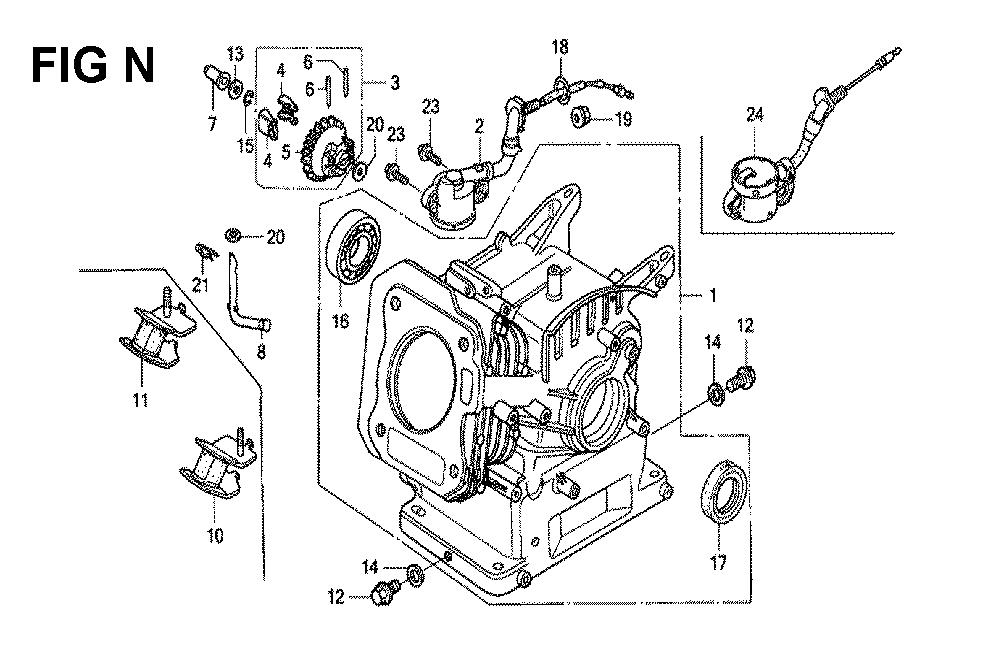 FIG N

13
7
15
4
4
6
6
3
5
20
23
23
2
18
19
24
20
21
8
11
10
16
1
14
12
17
14
12