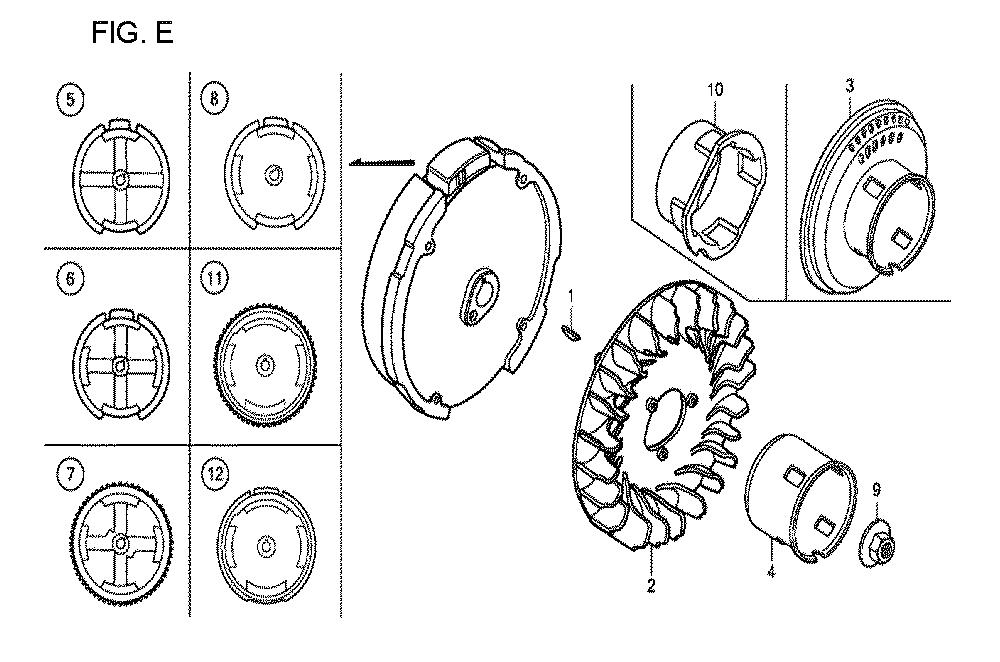 FIG. E

5
8
6
11
7
12
10
3
1
2
4
9