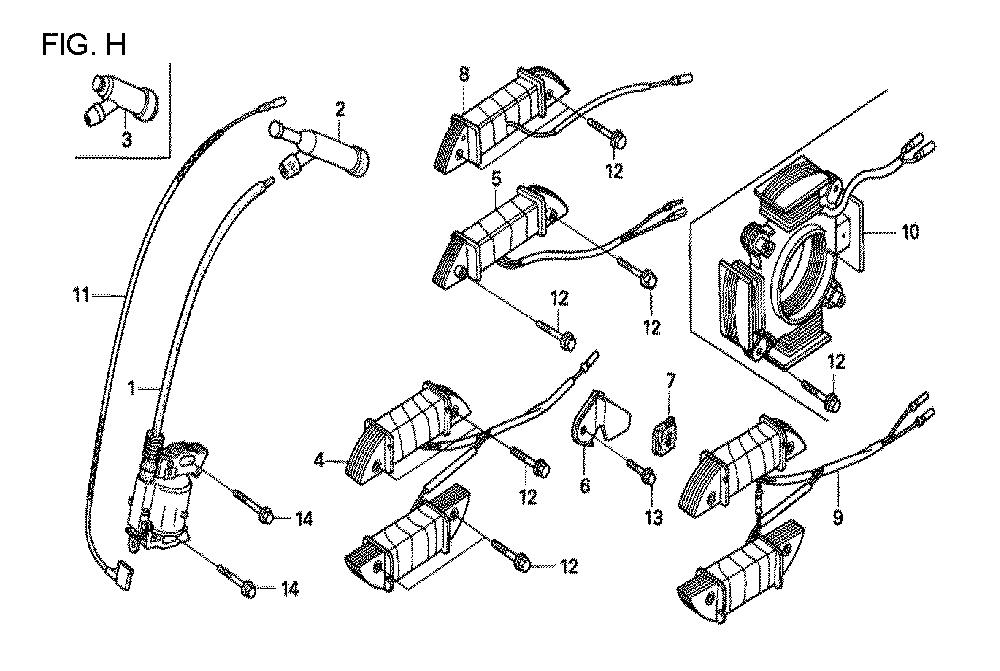 FIG. H

3

2

8

12

5

10

11

12

12

1

12

7

4

12

6

13

9

14

12

14