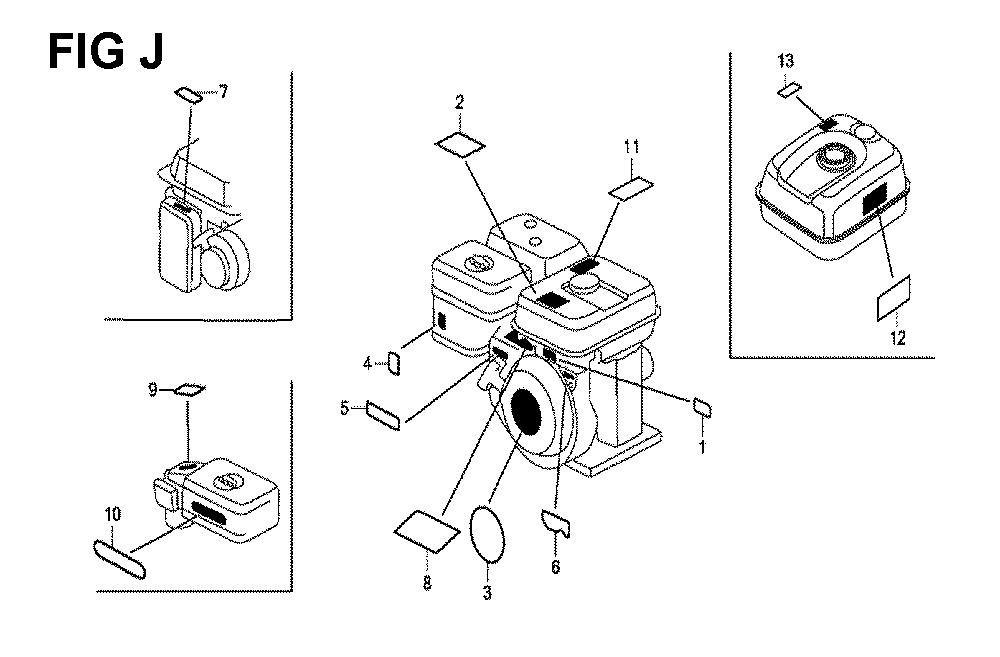 FIG J

7

9

10

2

11

4

5

1

8

3

6

13

12