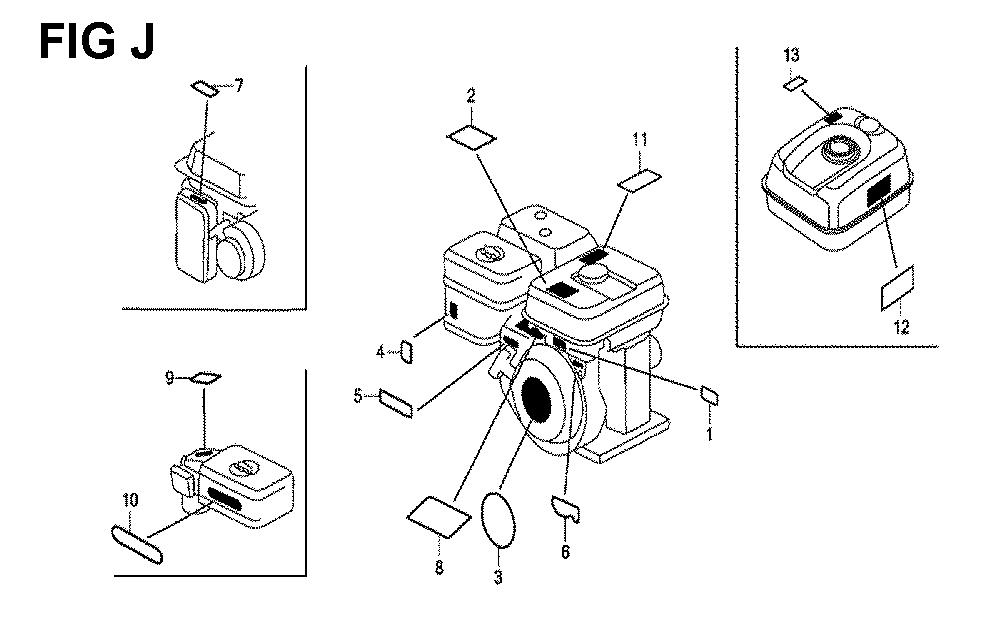 FIG J

7

9

10

2

11

4

5

1

8

3

6

13

12