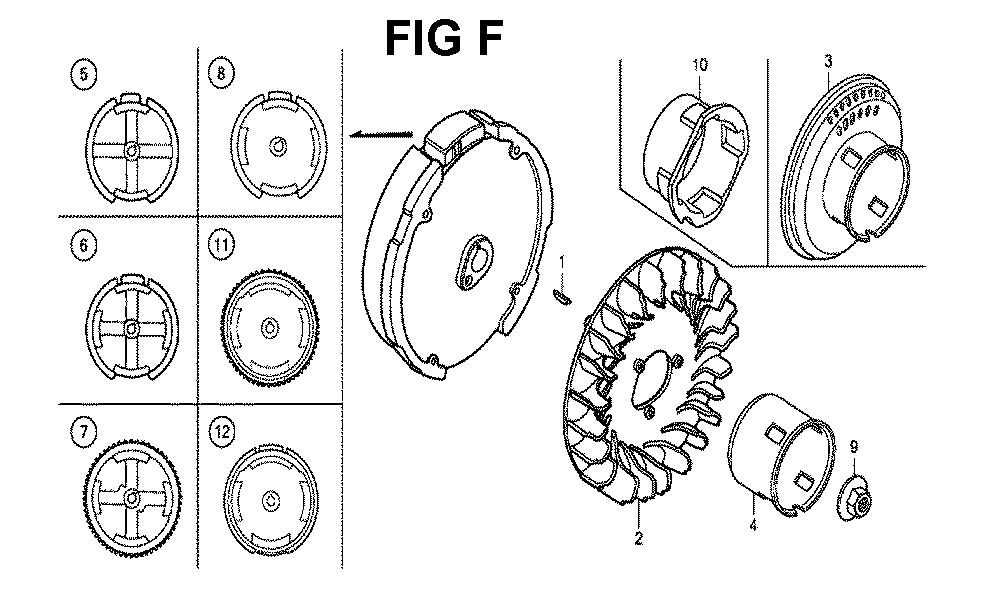 FIG F

5
8
6
11
7
12
10
3
1
2
4
9