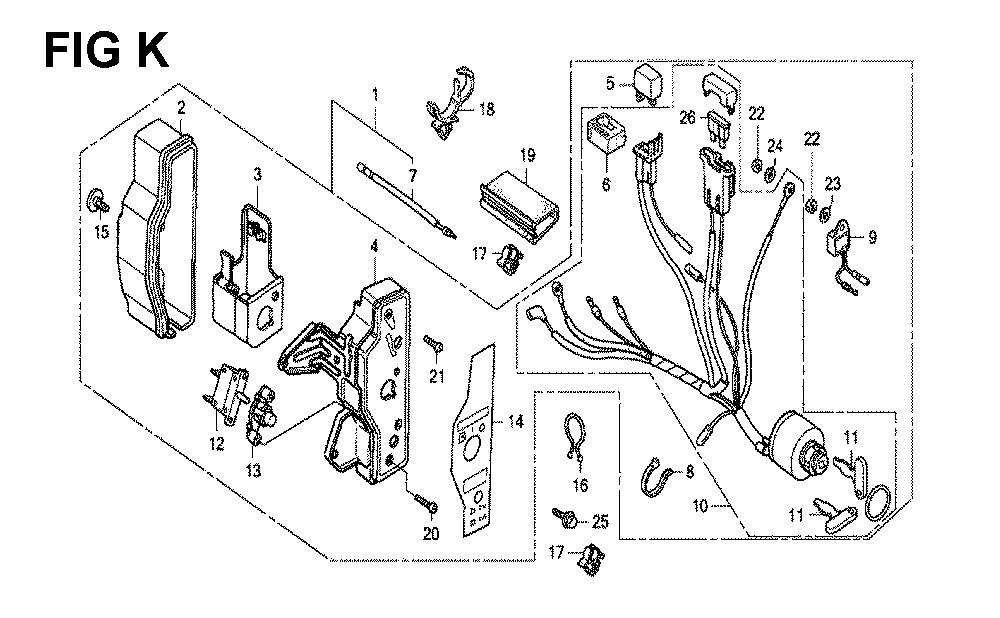 FIG K

1
2
3
4
5
6
7
8
9
10
11
11
12
13
14
15
16
17
17
18
19
20
21
22
22
23
24
25
26