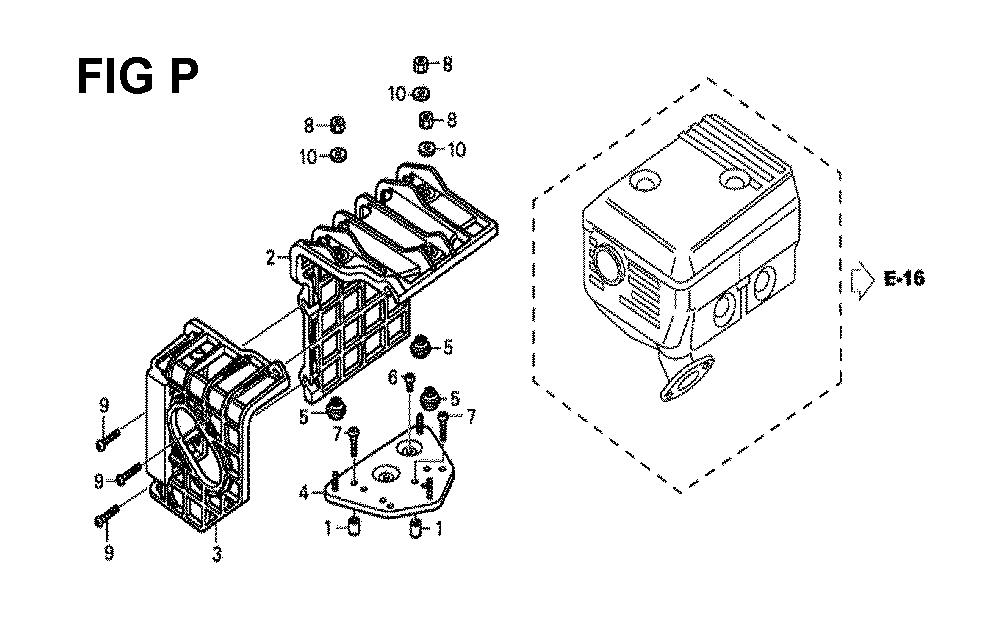 FIG P

8
10
8
10
8
10
2
5
6
5
5
7
7
9
9
9
4
1
1
3
E-16