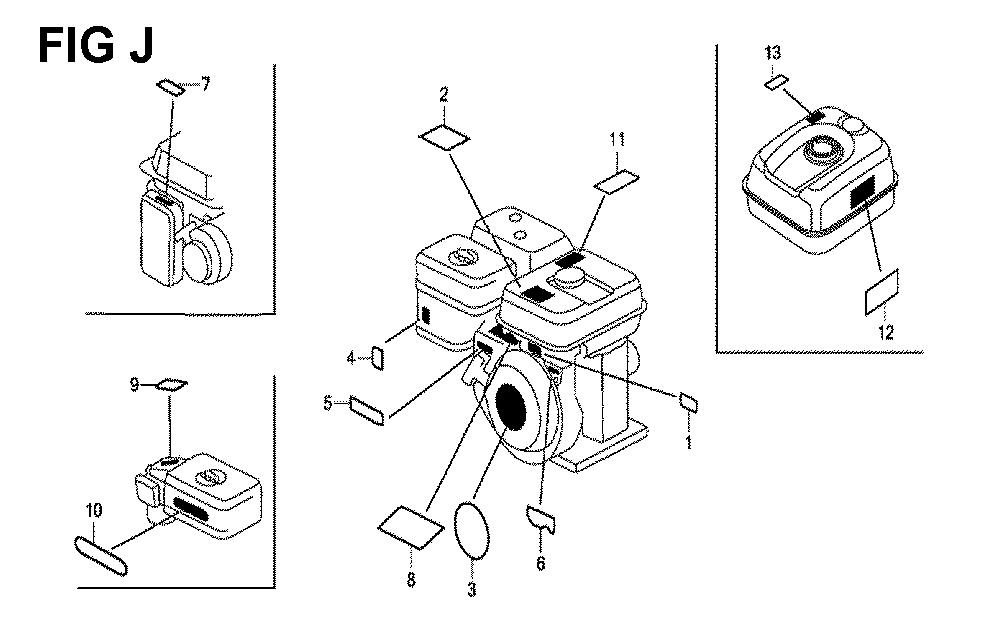 FIG J

7

9

10

2

11

4

5

1

8

3

6

13

12