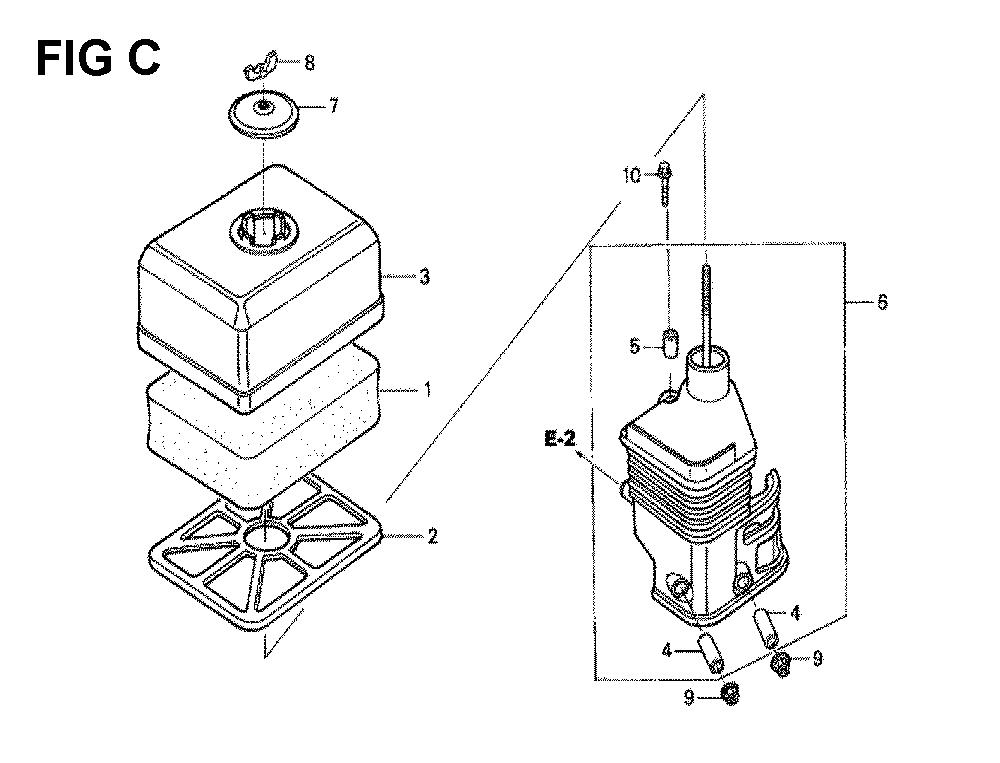 FIG C

8
7
3
1
2
10
6
5
E-2
4
4
9
9