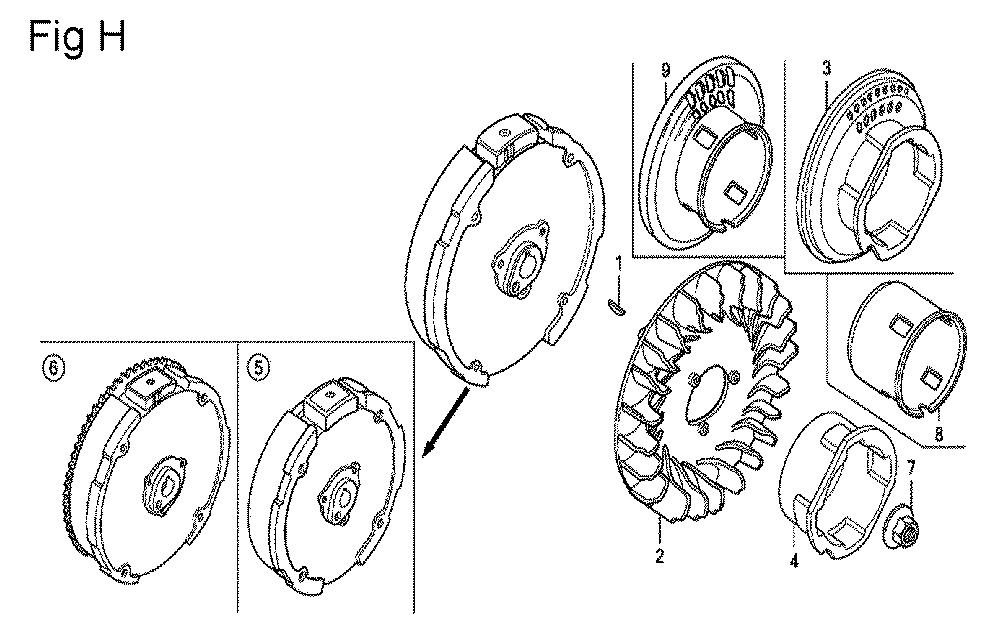 Fig H

9
3
1
6
5
8
7
2
4