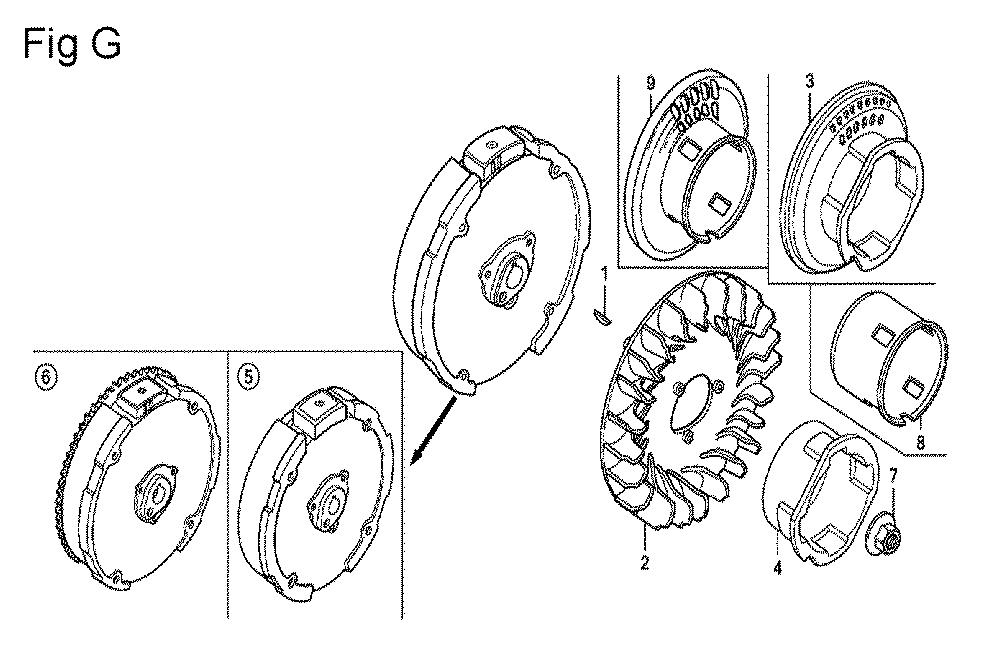 Fig G

9
3
1
6
5
8
7
2
4