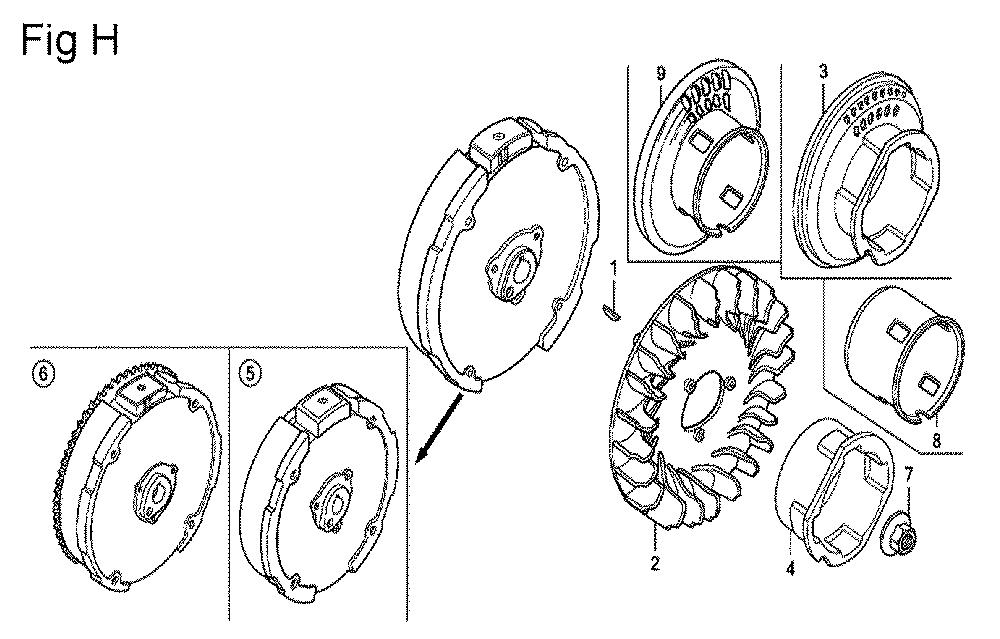 Fig H

9
3
1
6
5
8
7
2
4