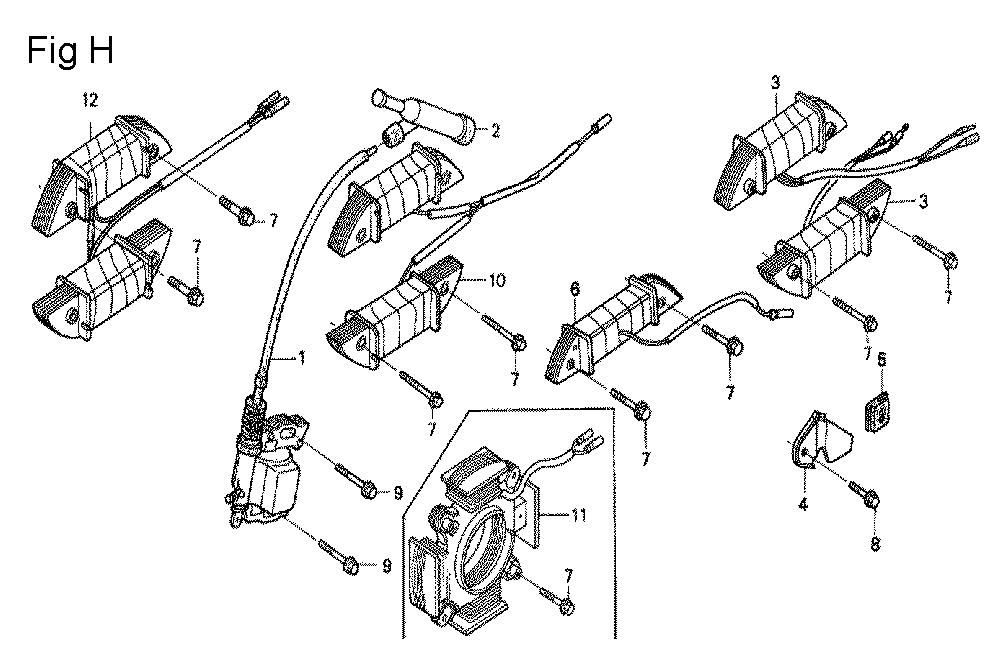 Fig H

12
7
7
2
1
10
7
7
9
9
11
7
6
7
7
3
3
7
7
5
4
8