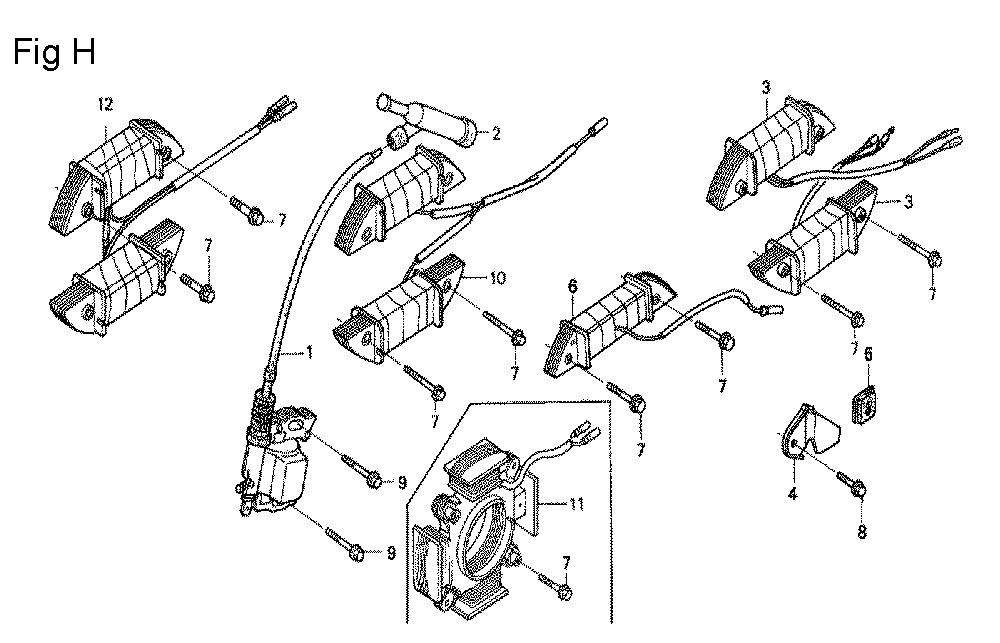 Fig H

12
7
7
2
1
10
7
7
9
9
11
7
6
7
7
3
3
7
7
5
4
8