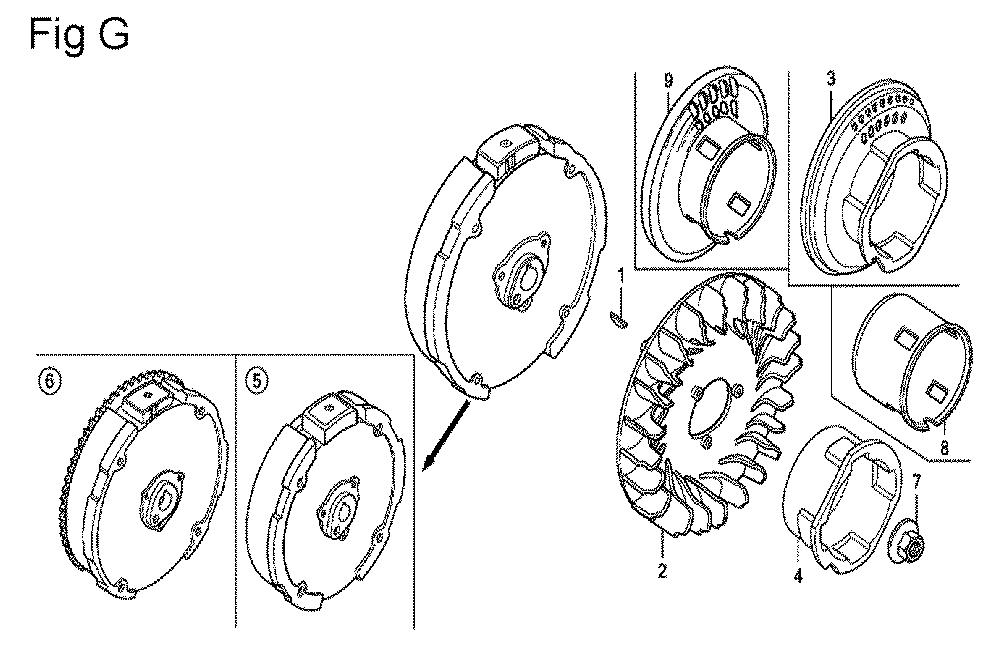 Fig G

9

3

1

⑥

⑤

8

7

2

4