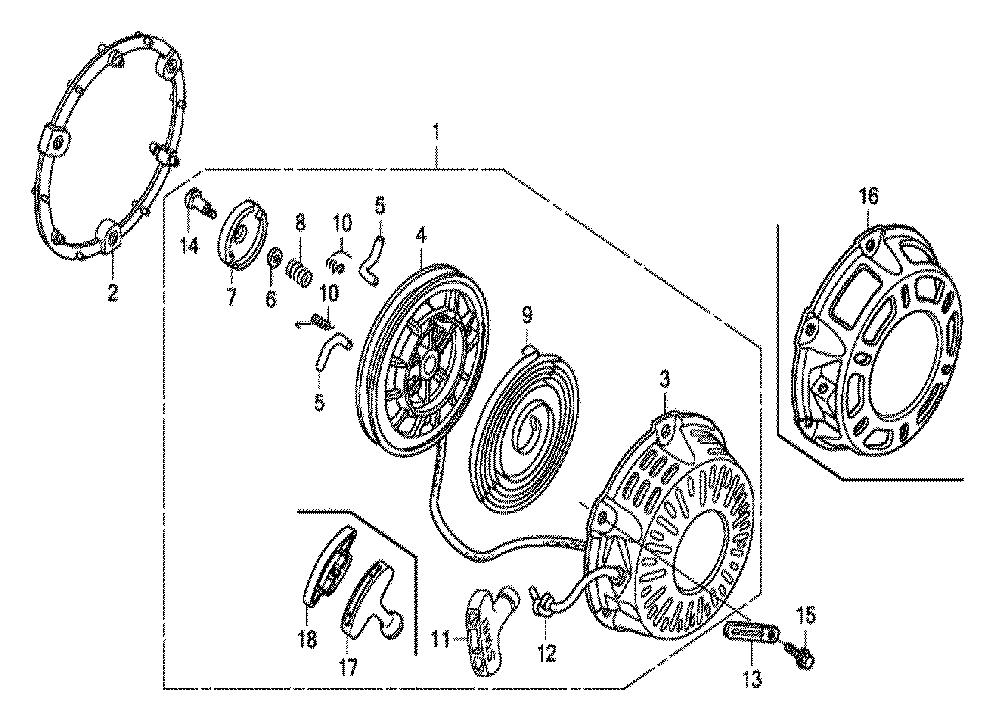 1
2
14
7
6
8
10
5
4
10
5
9
3
16
18
17
11
12
13
15