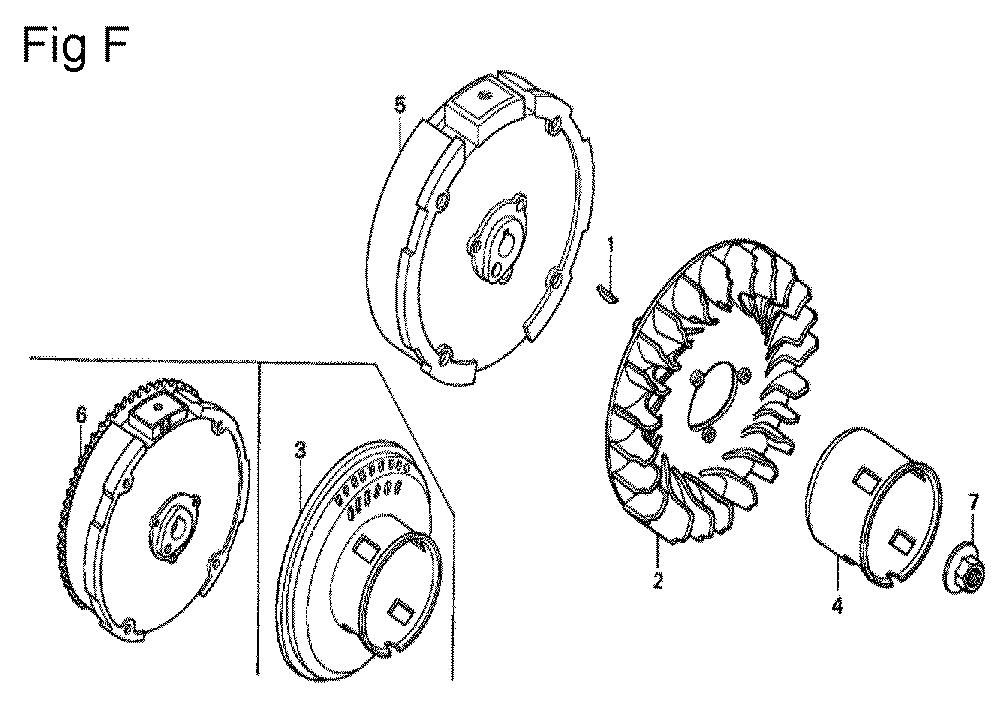 Fig F

5

1

6

3

2

4

7