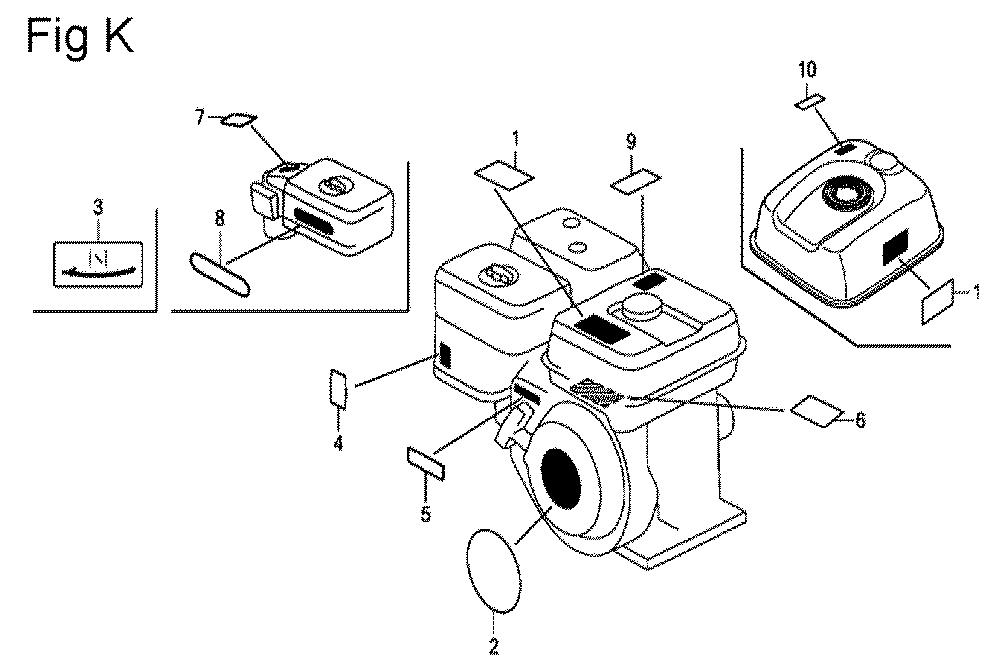 Fig K

10
7
1
9
3
N
8
1
4
6
5
2