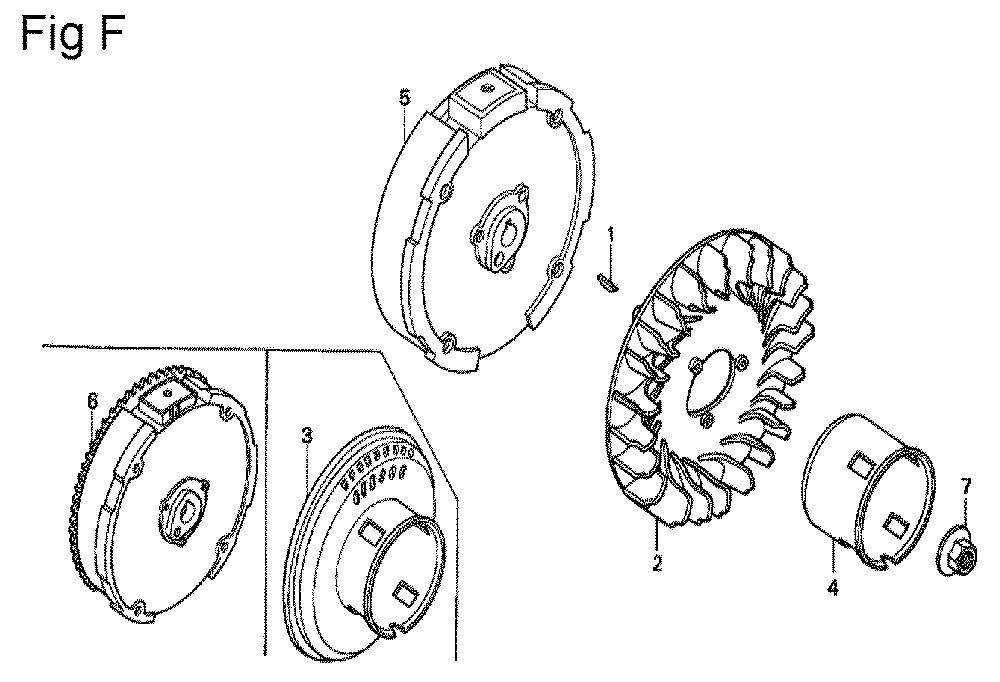 Fig F

5

1

6

3

2

4

7