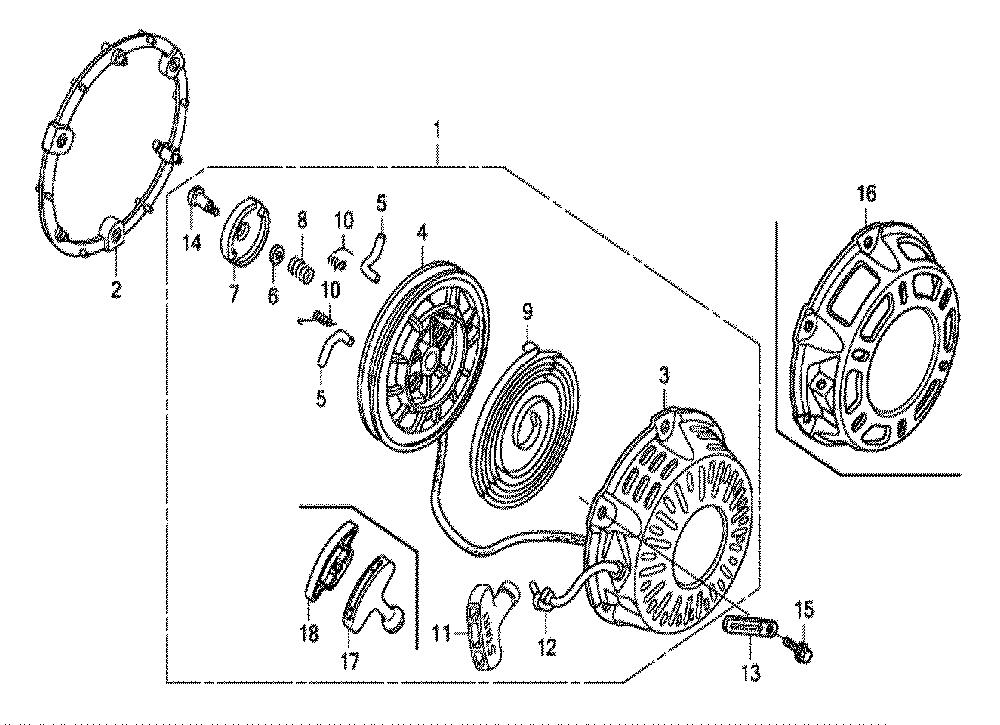 1
2
14
7
6
8
10
5
4
10
5
9
3
16
18
17
11
12
13
15